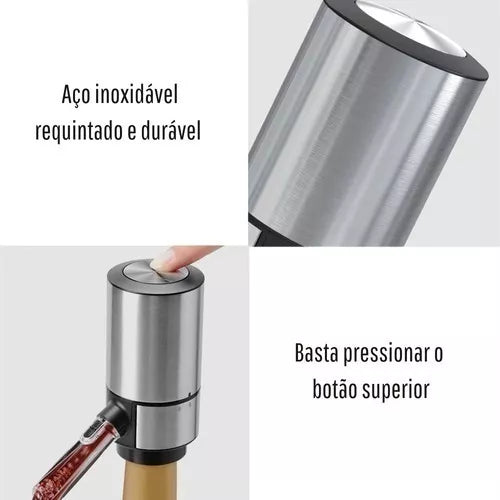 Aço inoxidável requintado e durável

Basta pressionar o botão superior